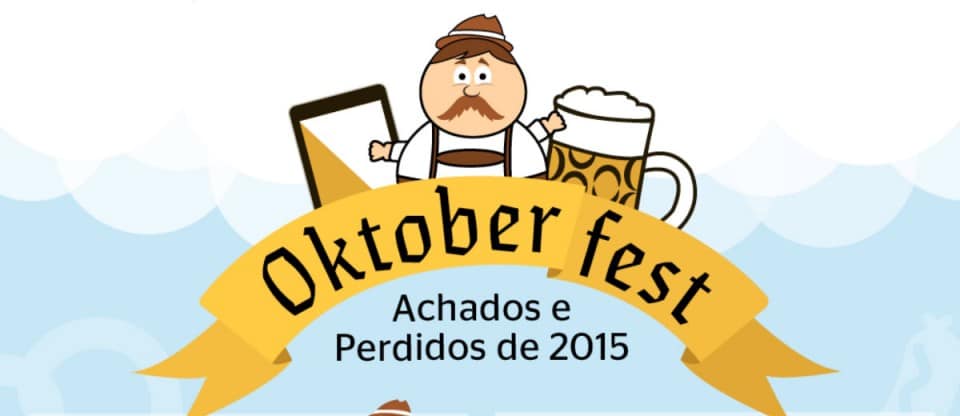 Oktober fest
Achados e
Perdidos de 2015